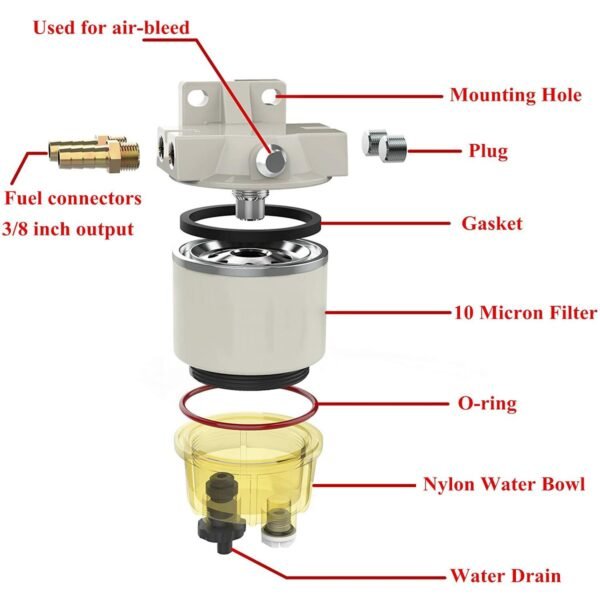 Used for air-bleed

Mounting Hole

Plug

Fuel connectors
3/8 inch output

Gasket

10 Micron Filter

O-ring

Nylon Water Bowl

Water Drain